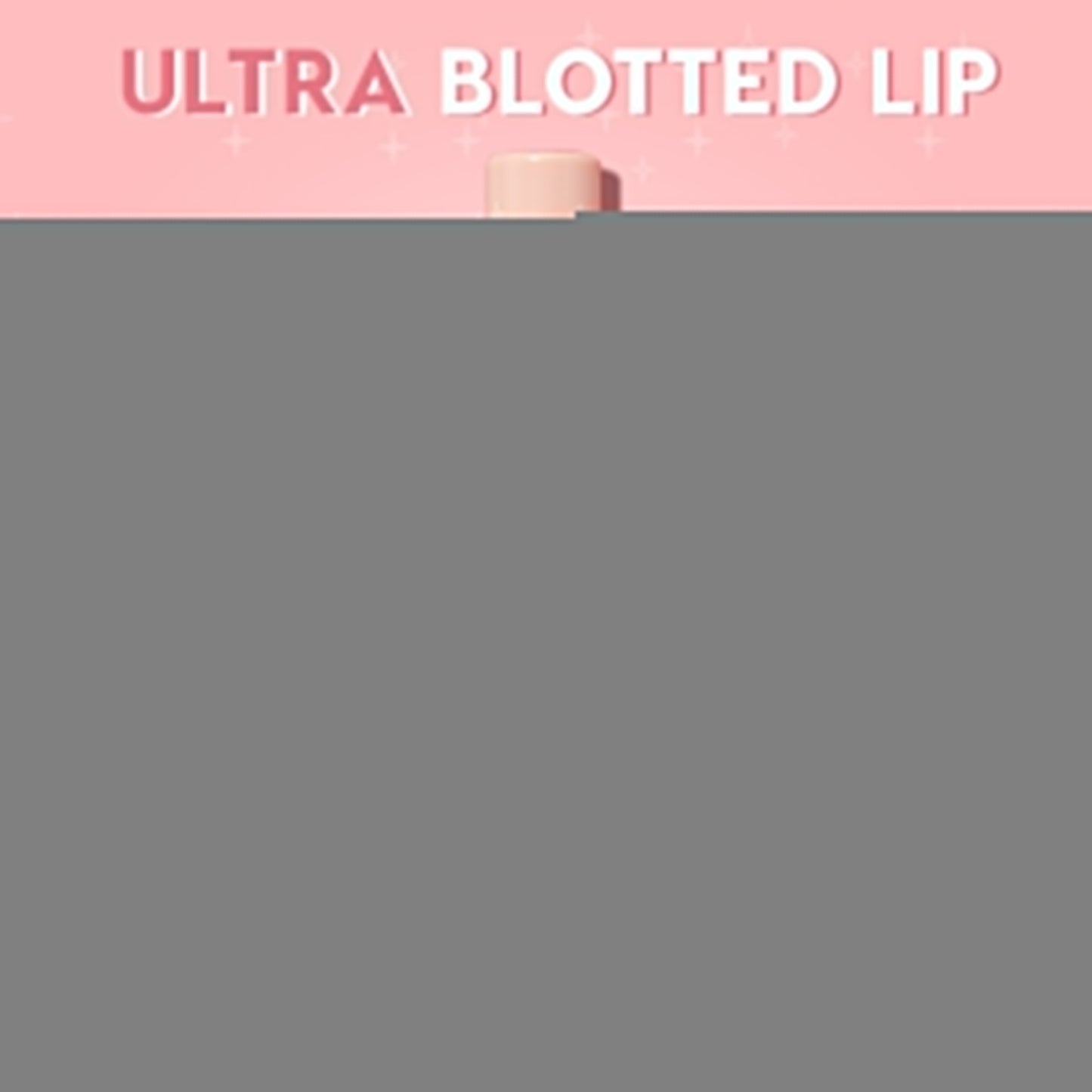 ULTRA BLOTTED LIP