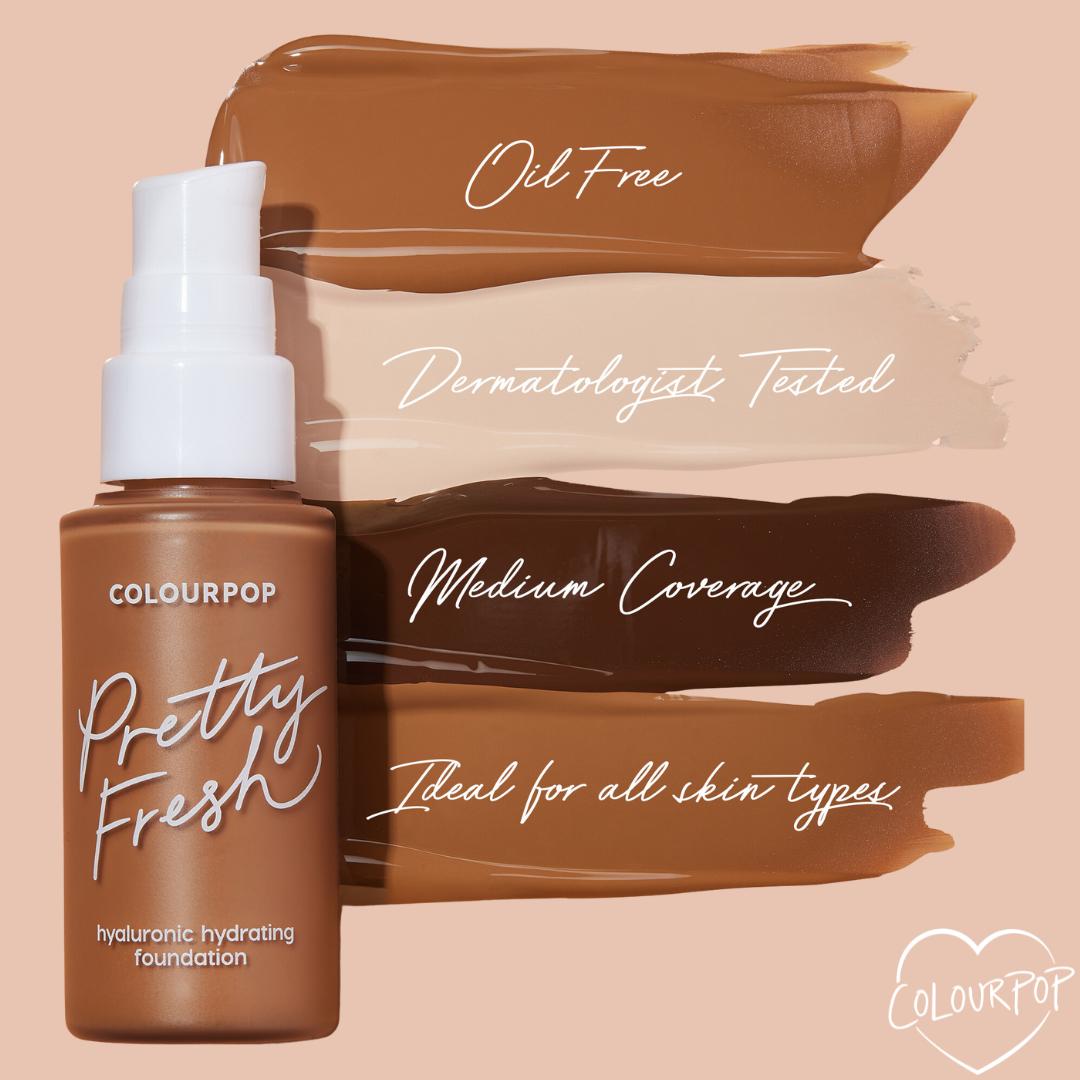 Oil Free

Dermatologist Tested

Medium Coverage

Ideal for all skin types

COLOURPOP

Pretty Fresh

hyaluronic hydrating foundation

COLOURPOP