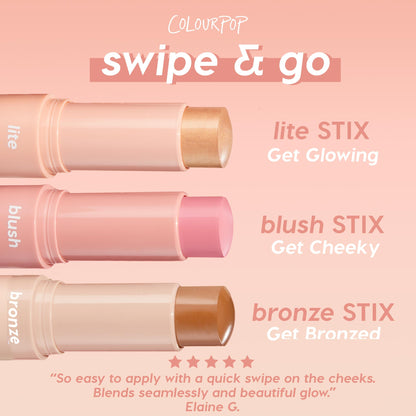 COLOURPOP

swipe & go

lite

lite STIX
Get Glowing

blush

blush STIX
Get Cheeky

bronze

bronze STIX
Get Bronzed

★★★★★
"So easy to apply with a quick swipe on the cheeks. Blends seamlessly and beautiful glow."
Elaine G.