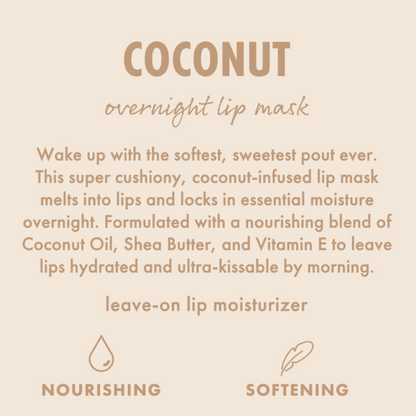 COCONUT

overnight lip mask

Wake up with the softest, sweetest pout ever. This super cushiony, coconut-infused lip mask melts into lips and locks in essential moisture overnight. Formulated with a nourishing blend of Coconut Oil, Shea Butter, and Vitamin E to leave lips hydrated and ultra-kissable by morning.

leave-on lip moisturizer

NOURISHING

SOFTENING