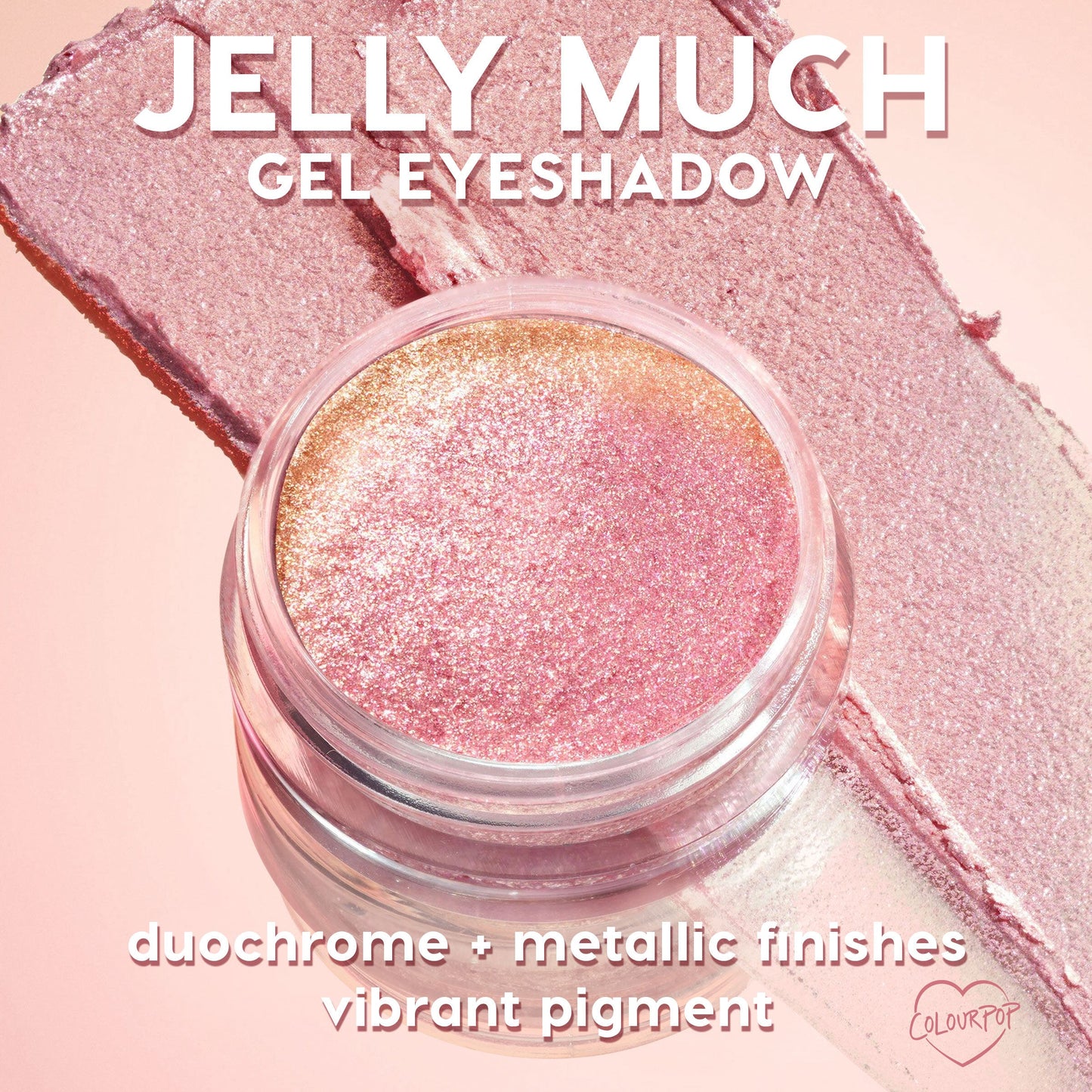 JELLY MUCH
GEL EYESHADOW

duochrome + metallic finishes
vibrant pigment

COLOURPOP