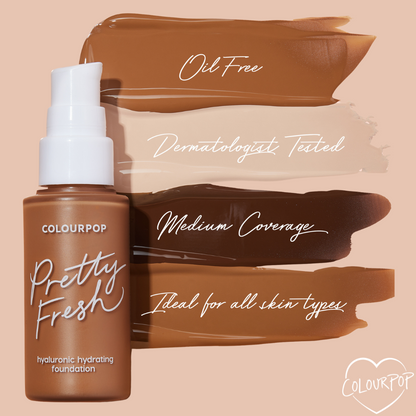 Oil Free

Dermatologist Tested

Medium Coverage

Ideal for all skin types

COLOURPOP

Pretty Fresh

hyaluronic hydrating foundation

COLOURPOP