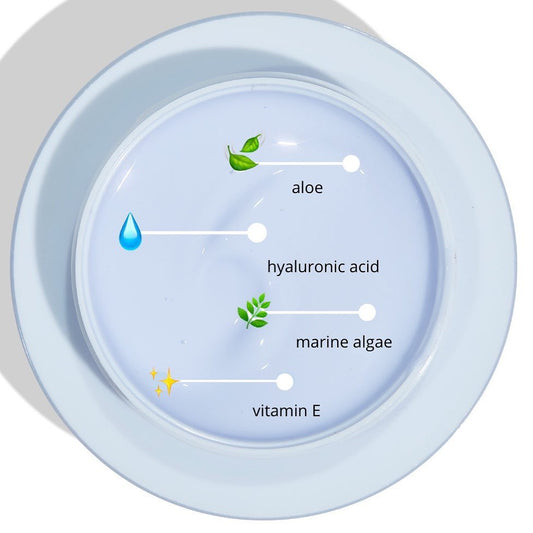 aloe

hyaluronic acid

marine algae

vitamin E